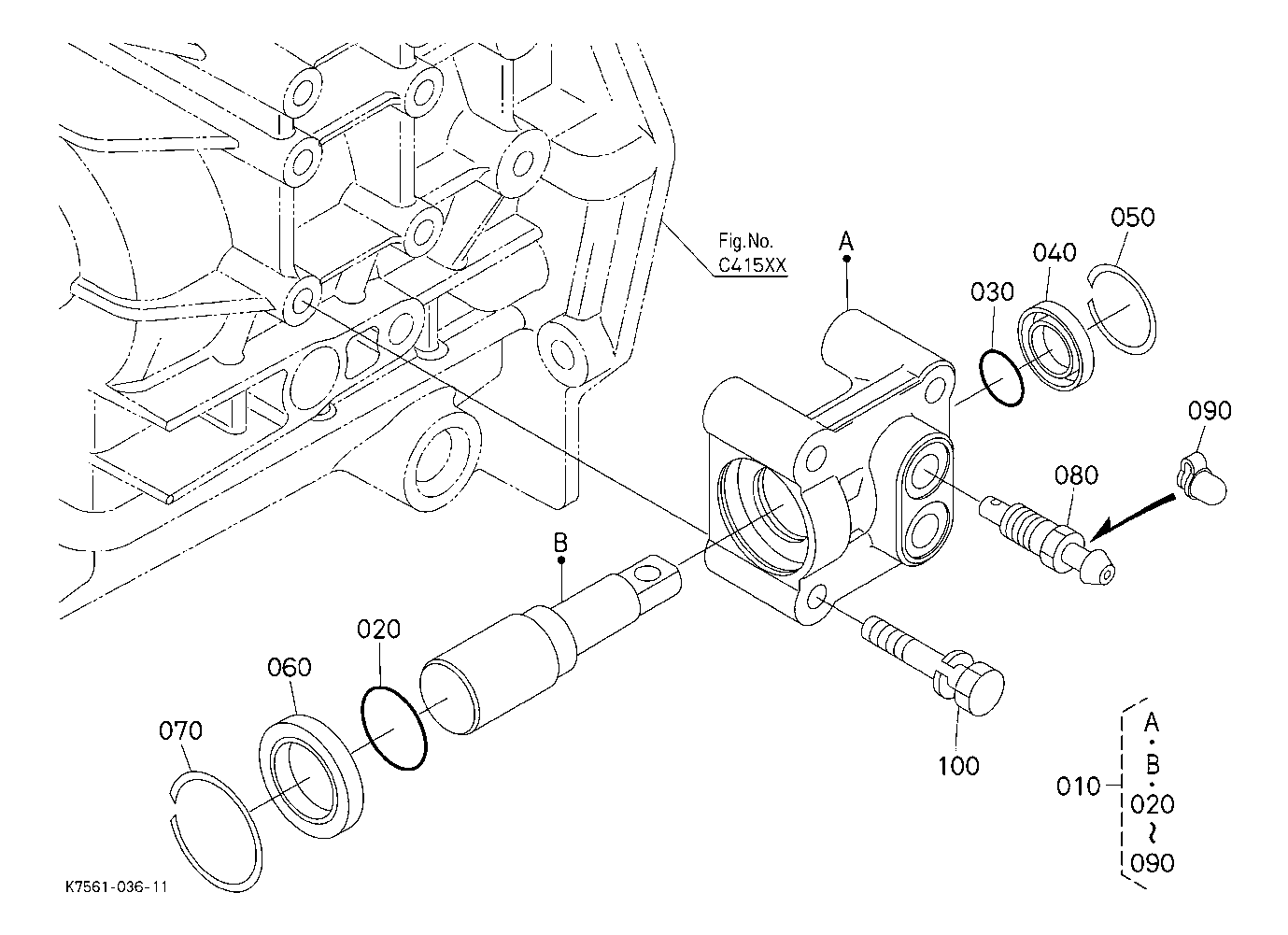 Fig.No.
C415XX

A

050
040
030

090

080

B

020
060

070

100

010
A
•
B
•
020
~
090

K7561-036-11